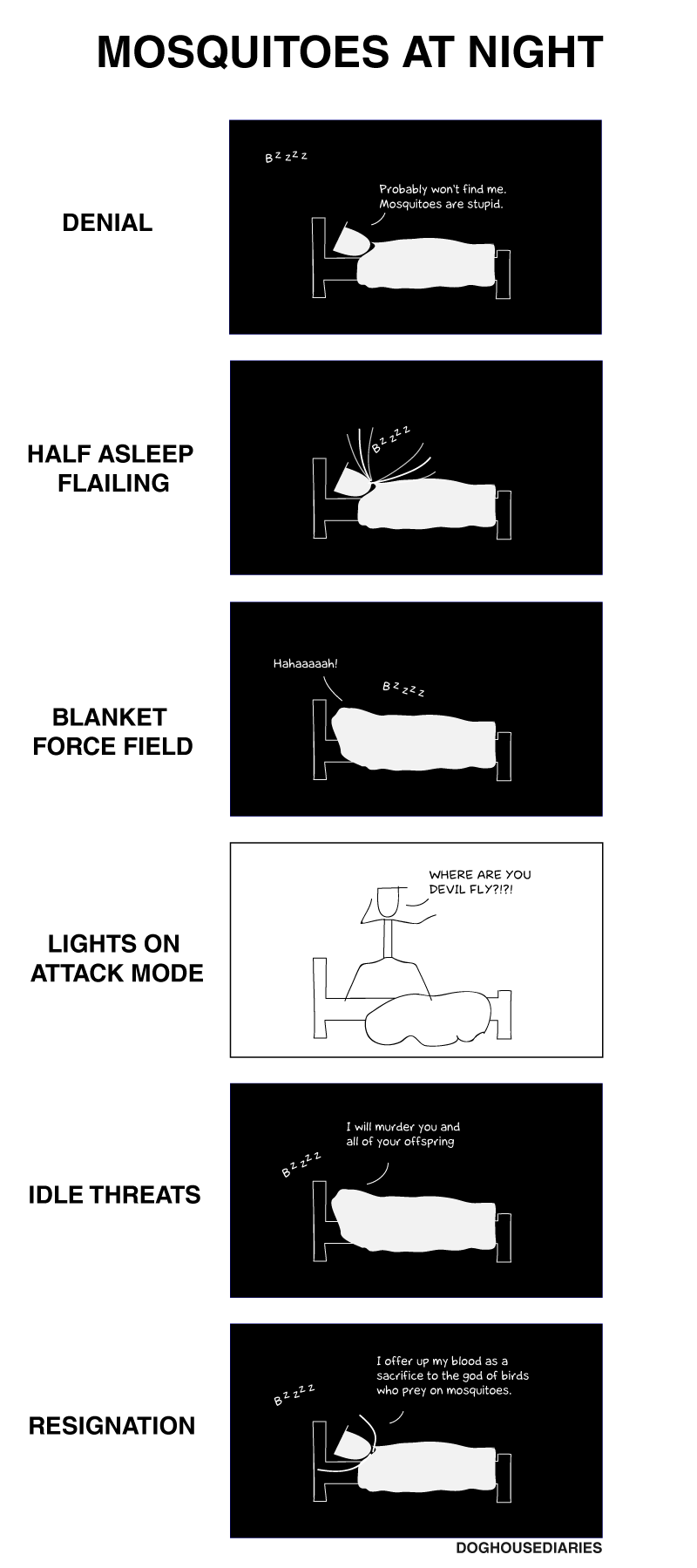 MOSQUITOES AT NIGHT

DENIAL

Bzzzz

Probably won't find me. Mosquitoes are stupid.

HALF ASLEEP FLAILING

Bzzzz

BLANKET FORCE FIELD

Hahaaaaah!

Bzzzz

LIGHTS ON ATTACK MODE

WHERE ARE YOU DEVIL FLY?!?!

IDLE THREATS

Bzzzz

I will murder you and all of your offspring

RESIGNATION

Bzzzz

I offer up my blood as a sacrifice to the god of birds who prey on mosquitoes.

DOGHOUSEDIARIES