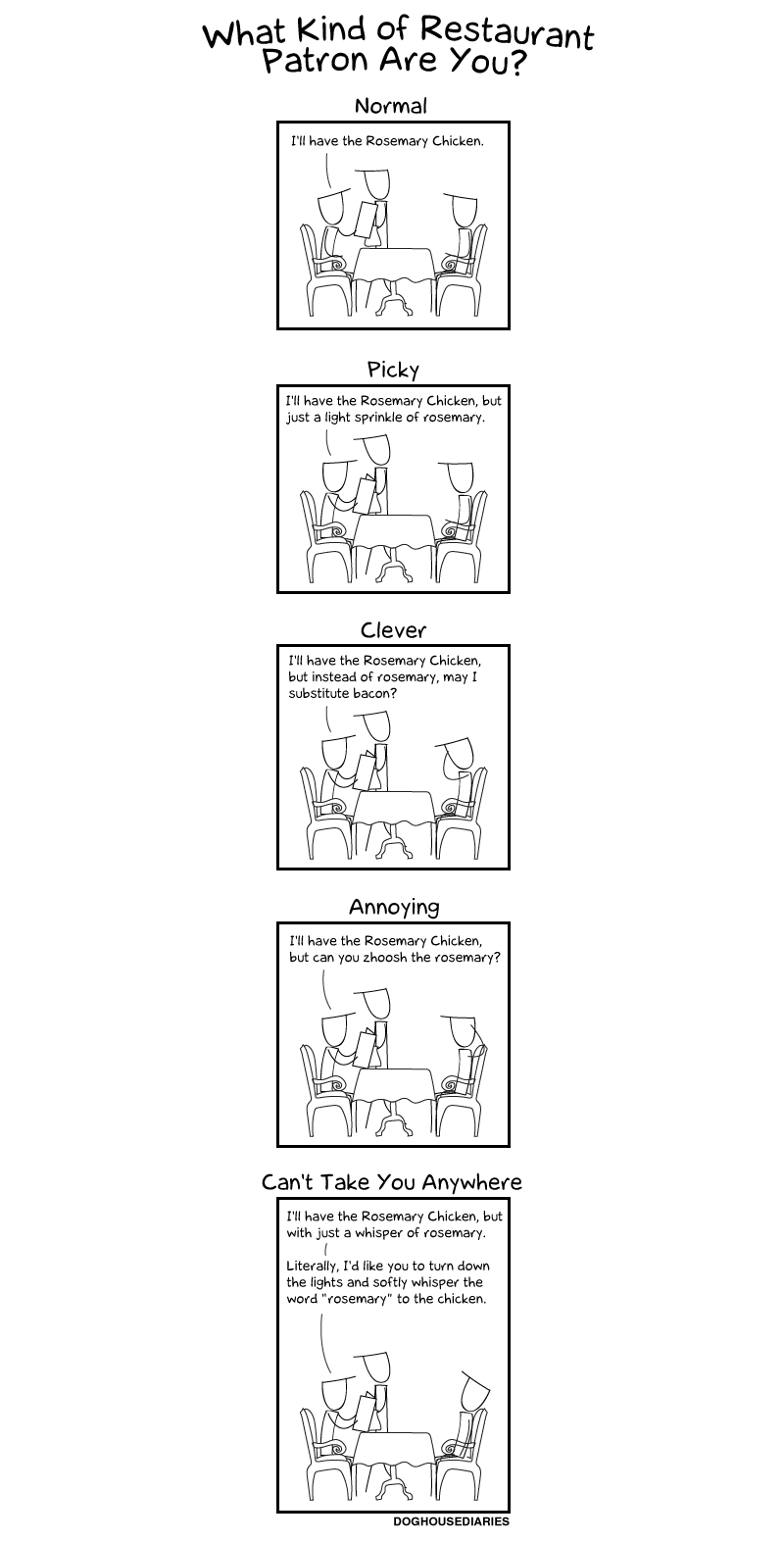 What Kind of Restaurant Patron Are You?

Normal

I'll have the Rosemary Chicken.

Picky

I'll have the Rosemary Chicken, but just a light sprinkle of rosemary.

Clever

I'll have the Rosemary Chicken, but instead of rosemary, may I substitute bacon?

Annoying

I'll have the Rosemary Chicken, but can you zhoosh the rosemary?

Can't Take You Anywhere

I'll have the Rosemary Chicken, but with just a whisper of rosemary.

Literally, I'd like you to turn down the lights and softly whisper the word "rosemary" to the chicken.

DOGHOUSEDIARIES